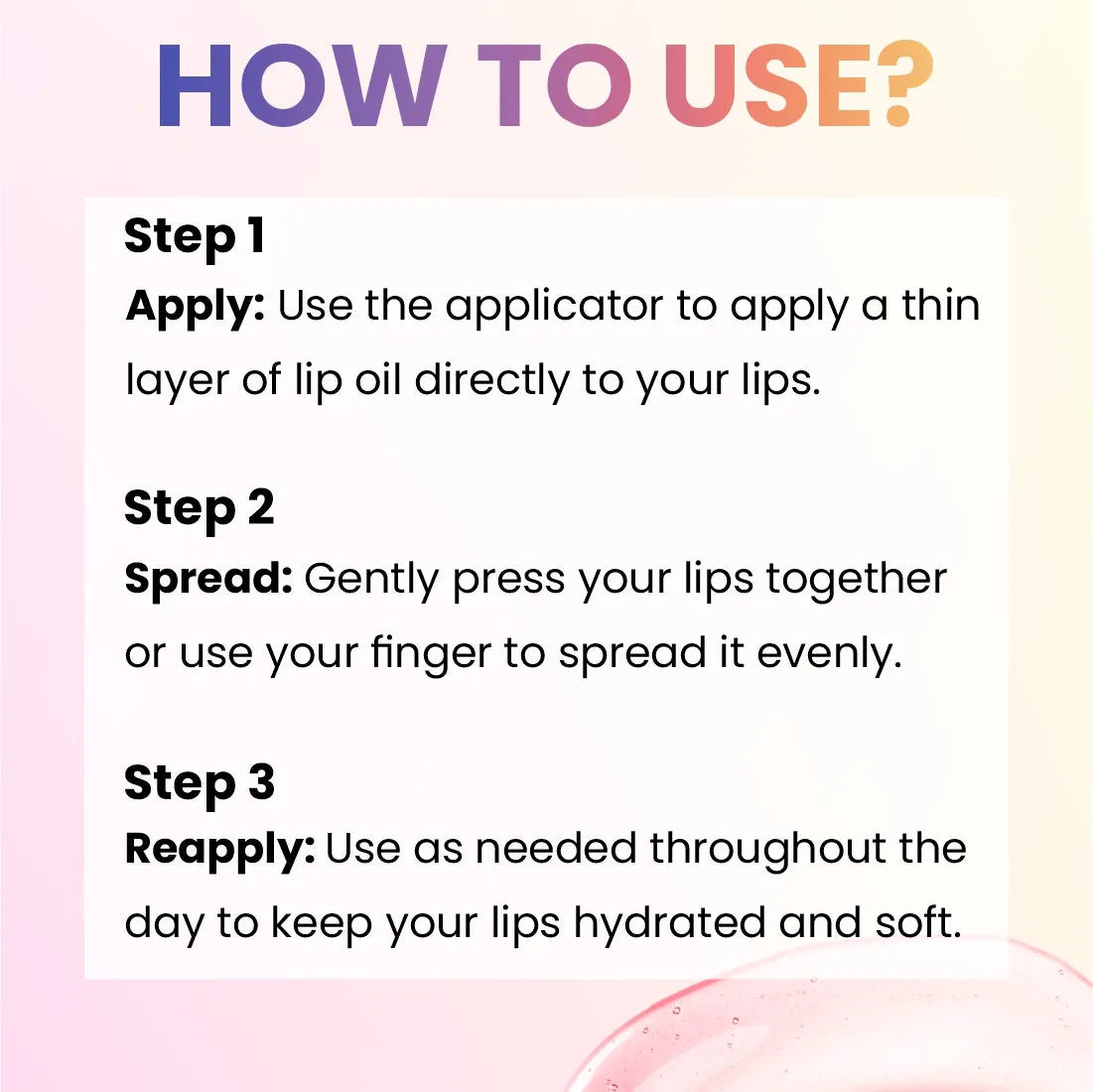 HOW TO USE?

Step 1
Apply: Use the applicator to apply a thin layer of lip oil directly to your lips.

Step 2
Spread: Gently press your lips together or use your finger to spread it evenly.

Step 3
Reapply: Use as needed throughout the day to keep your lips hydrated and soft.